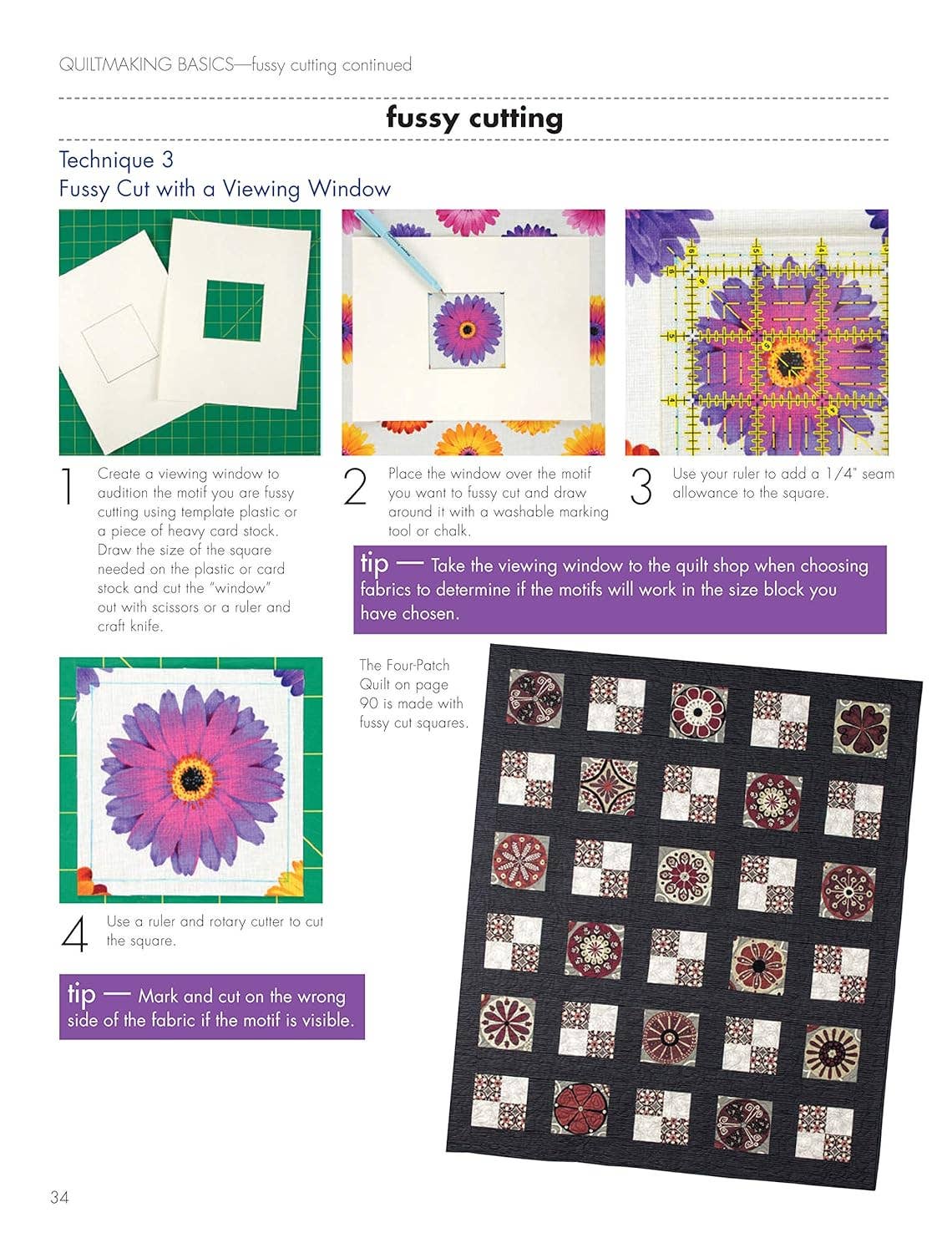 QUILTMAKING BASICS—fussy cutting continued

fussy cutting

Technique 3
Fussy Cut with a Viewing Window

1 Create a viewing window to audition the motif you are fussy cutting using template plastic or a piece of heavy card stock. Draw the size of the square needed on the plastic or card stock and cut the "window" out with scissors or a ruler and craft knife.

2 Place the window over the motif you want to fussy cut and draw around it with a washable marking tool or chalk.

3 Use your ruler to add a 1/4" seam allowance to the square.

tip — Take the viewing window to the quilt shop when choosing fabrics to determine if the motifs will work in the size block you have chosen.

4 Use a ruler and rotary cutter to cut the square.

tip — Mark and cut on the wrong side of the fabric if the motif is visible.

The Four-Patch Quilt on page 90 is made with fussy cut squares.

34